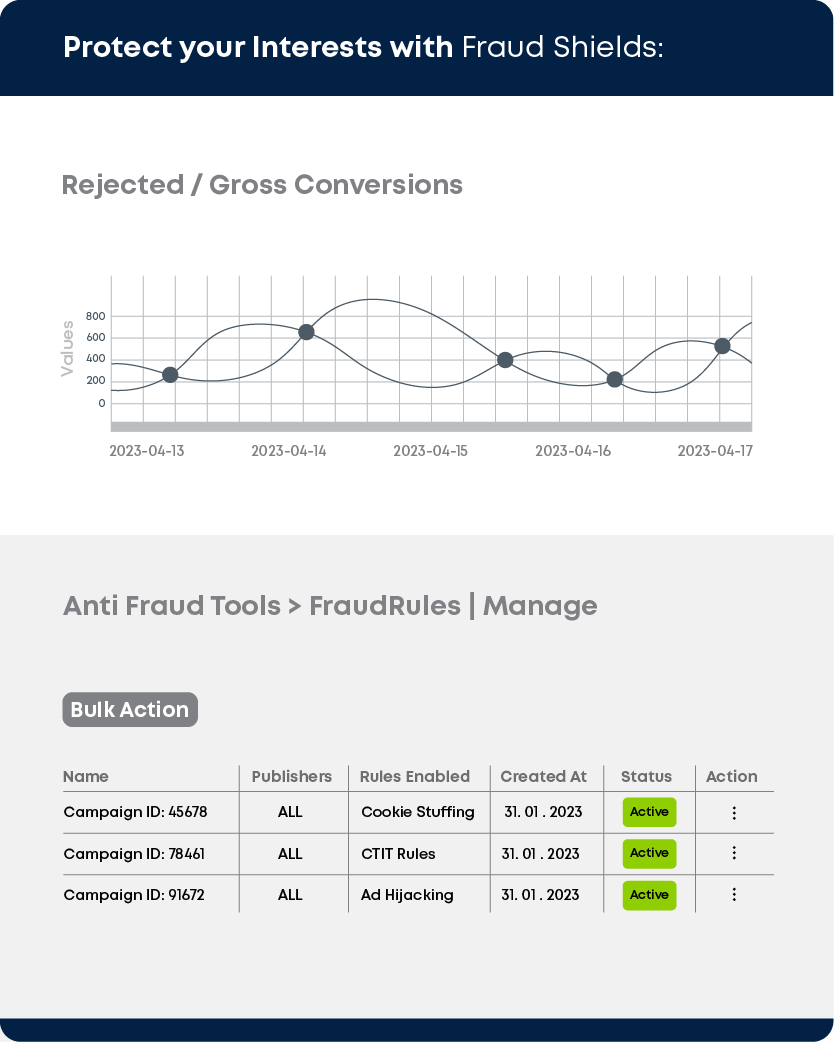 Protect your Interests with Fraud Shields:

Rejected / Gross Conversions

Values
800
600
400
200
0

2023-04-13
2023-04-14
2023-04-15
2023-04-16
2023-04-17

Anti Fraud Tools > FraudRules | Manage

Bulk Action

| Name | Publishers | Rules Enabled | Created At | Status | Action |
|---|---|---|---|---|---|
| Campaign ID: 45678 | ALL | Cookie Stuffing | 31. 01 . 2023 | Active | ⋮ |
| Campaign ID: 78461 | ALL | CTIT Rules | 31. 01 . 2023 | Active | ⋮ |
| Campaign ID: 91672 | ALL | Ad Hijacking | 31. 01 . 2023 | Active | ⋮ |